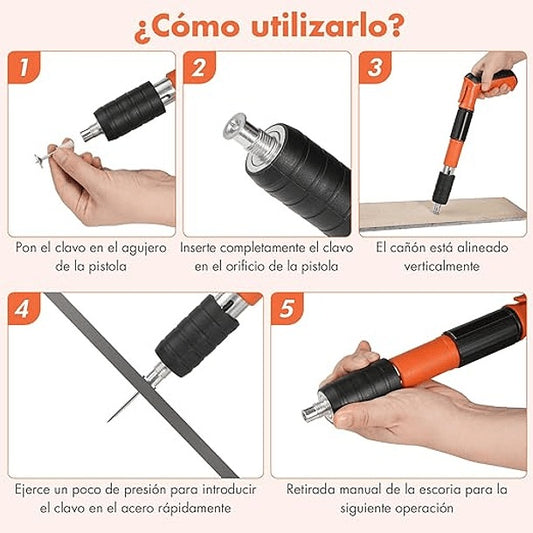 ¿Cómo utilizarlo?

1

Pon el clavo en el agujero de la pistola

2

Inserte completamente el clavo en el orificio de la pistola

3

El cañón está alineado verticalmente

4

Ejerce un poco de presión para introducir el clavo en el acero rápidamente

5

Retirada manual de la escoria para la siguiente operación